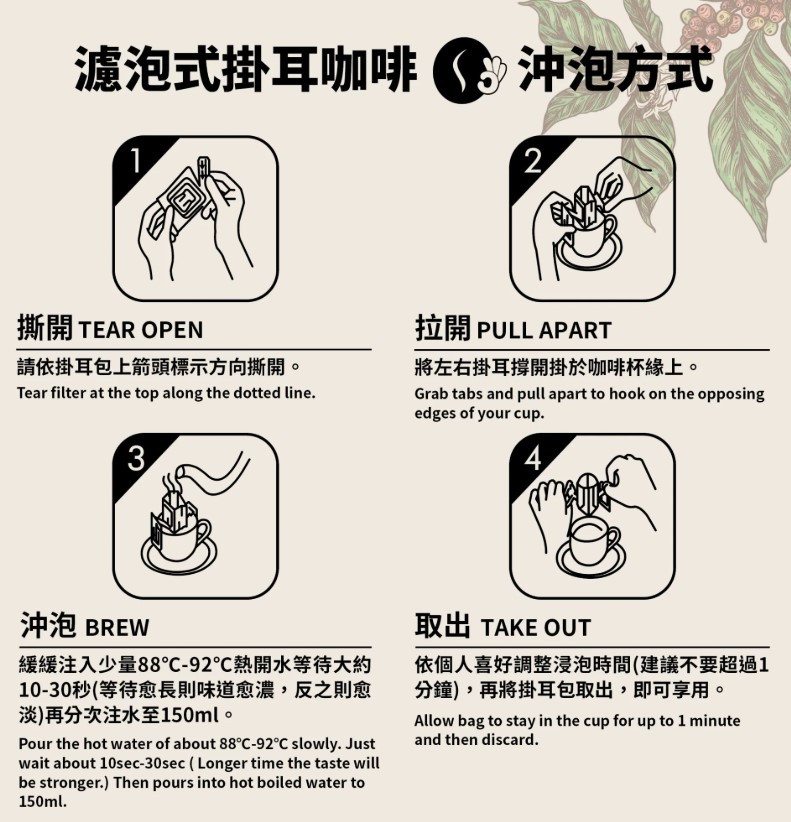 濾泡式掛耳咖啡 沖泡方式

1

撕開 TEAR OPEN

請依掛耳包上箭頭標示方向撕開。

Tear filter at the top along the dotted line.

2

拉開 PULL APART

將左右掛耳撐開掛於咖啡杯緣上。

Grab tabs and pull apart to hook on the opposing edges of your cup.

3

沖泡 BREW

緩緩注入少量88°C-92°C熱開水等待大約10-30秒(等待愈長則味道愈濃，反之則愈淡)再分次注水至150ml。

Pour the hot water of about 88°C-92°C slowly. Just wait about 10sec-30sec ( Longer time the taste will be stronger.) Then pours into hot boiled water to 150ml.

4

取出 TAKE OUT

依個人喜好調整浸泡時間(建議不要超過1分鐘)，再將掛耳包取出，即可享用。

Allow bag to stay in the cup for up to 1 minute and then discard.