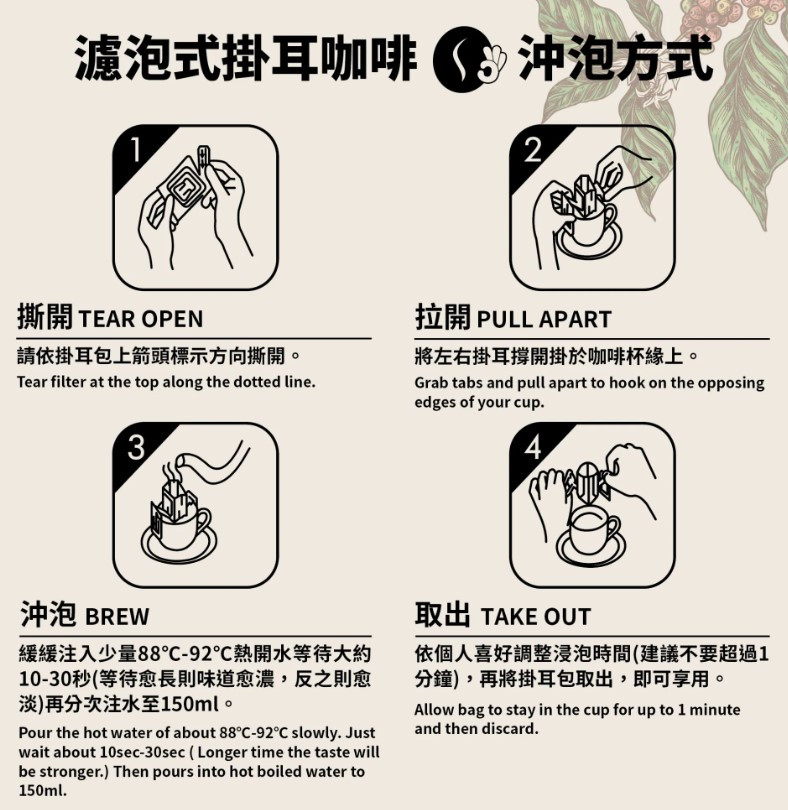 濾泡式掛耳咖啡 沖泡方式

1

撕開 TEAR OPEN

請依掛耳包上箭頭標示方向撕開。

Tear filter at the top along the dotted line.

2

拉開 PULL APART

將左右掛耳撐開掛於咖啡杯緣上。

Grab tabs and pull apart to hook on the opposing edges of your cup.

3

沖泡 BREW

緩緩注入少量88°C-92°C熱開水等待大約10-30秒(等待愈長則味道愈濃，反之則愈淡)再分次注水至150ml。

Pour the hot water of about 88°C-92°C slowly. Just wait about 10sec-30sec ( Longer time the taste will be stronger.) Then pours into hot boiled water to 150ml.

4

取出 TAKE OUT

依個人喜好調整浸泡時間(建議不要超過1分鐘)，再將掛耳包取出，即可享用。

Allow bag to stay in the cup for up to 1 minute and then discard.